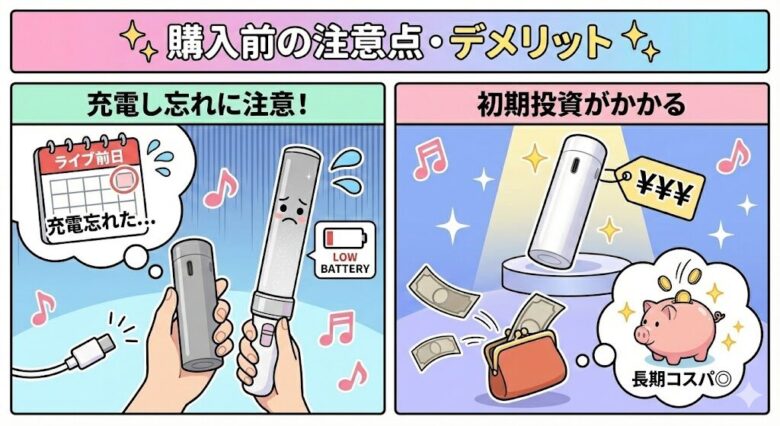 購入前の注意点・デメリット

充電し忘れに注意！

ライブ前日

充電忘れた…

LOW BATTERY

初期投資がかかる

¥¥¥

長期コスパ◎